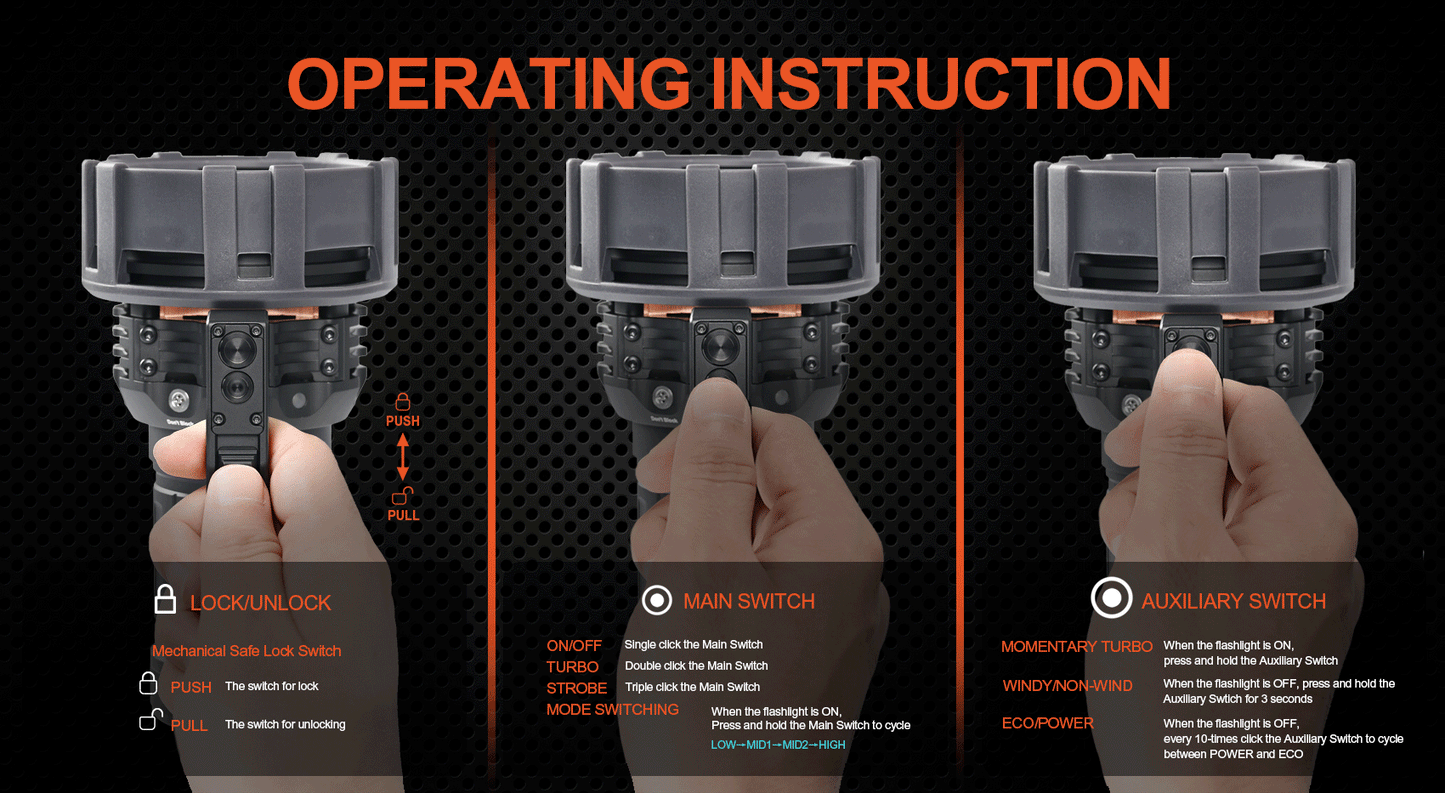 OPERATING INSTRUCTION

PUSH

PULL

LOCK/UNLOCK

Mechanical Safe Lock Switch

PUSH The switch for lock

PULL The switch for unlocking

MAIN SWITCH

ON/OFF Single click the Main Switch

TURBO Double click the Main Switch

STROBE Triple click the Main Switch

MODE SWITCHING When the flashlight is ON, Press and hold the Main Switch to cycle LOW→MID1→MID2→HIGH

AUXILIARY SWITCH

MOMENTARY TURBO When the flashlight is ON, press and hold the Auxiliary Switch

WINDY/NON-WIND When the flashlight is OFF, press and hold the Auxiliary Swtich for 3 seconds

ECO/POWER When the flashlight is OFF, every 10-times click the Auxiliary Switch to cycle between POWER and ECO